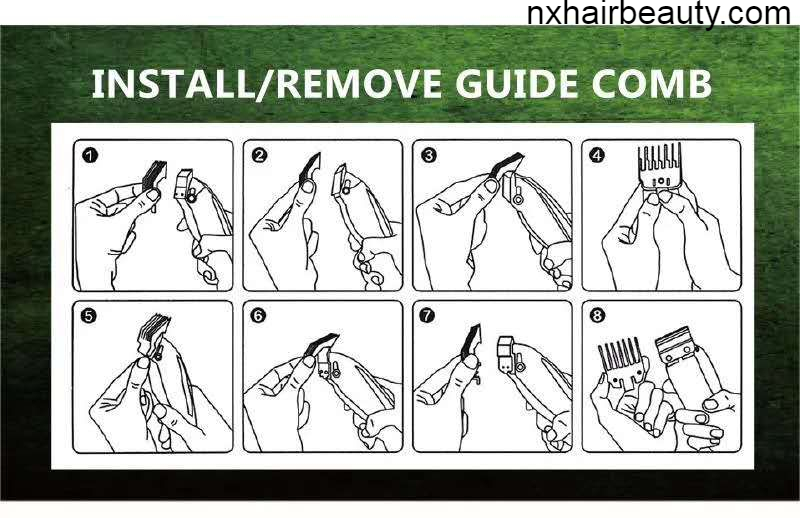 nxhairbeauty.com

INSTALL/REMOVE GUIDE COMB

1
2
3
4
5
6
7
8