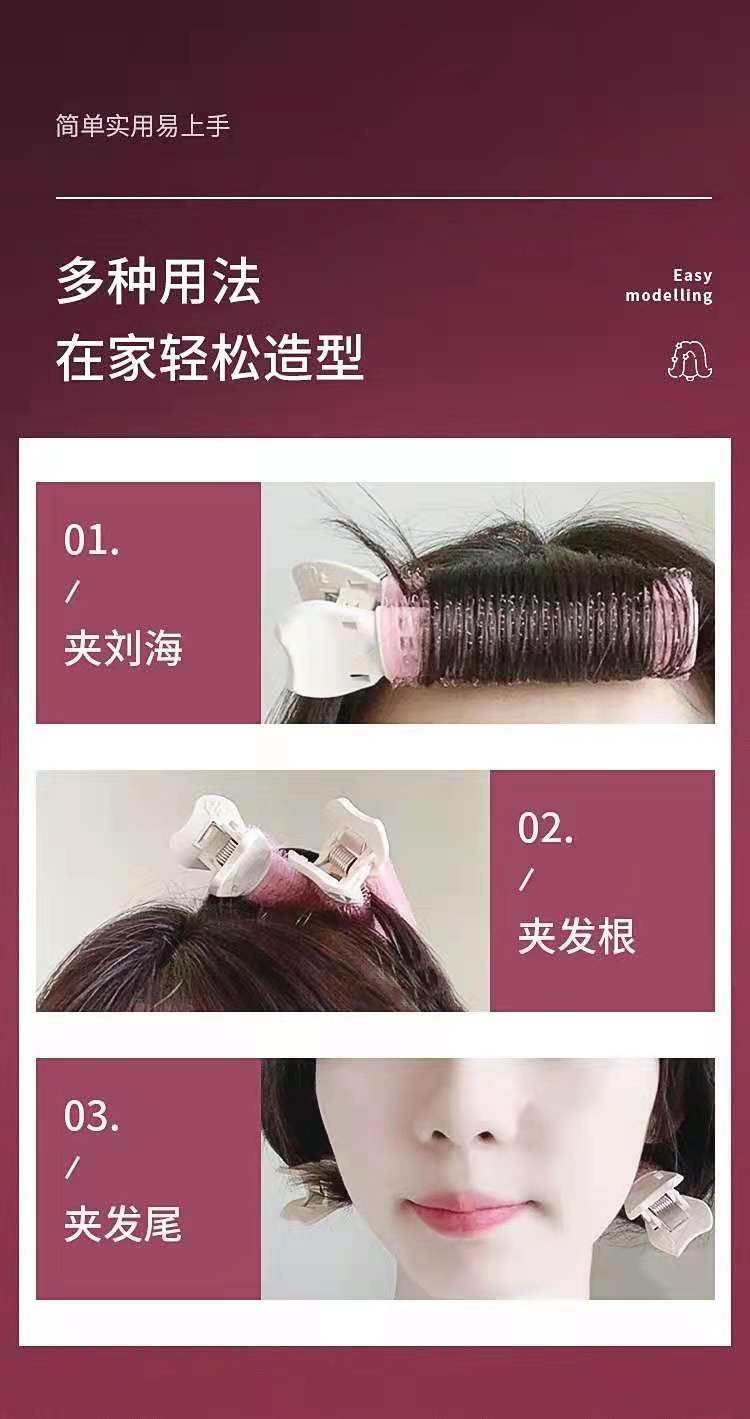 简单实用易上手

多种用法
在家轻松造型

Easy
modelling

01.
/
夹刘海

02.
/
夹发根

03.
/
夹发尾