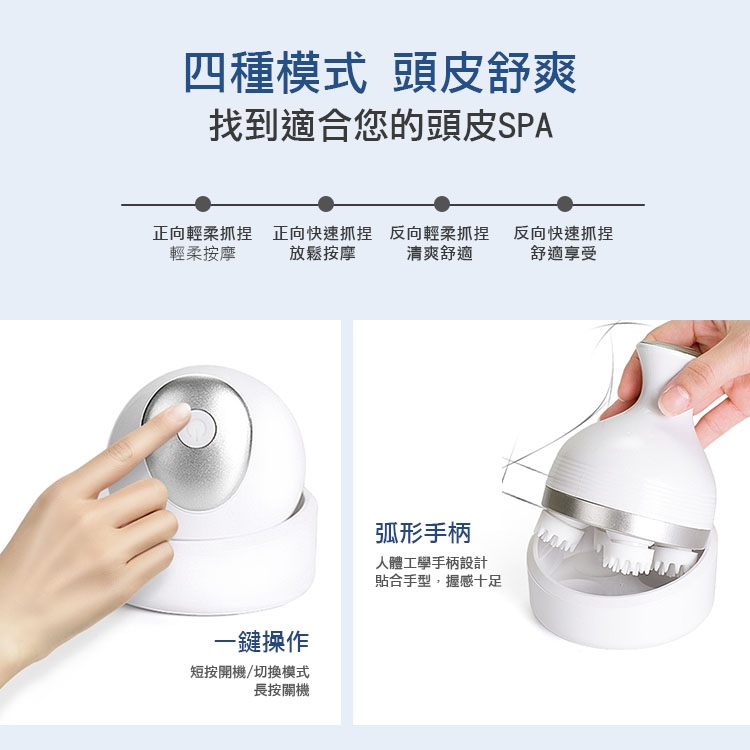 四種模式 頭皮舒爽
找到適合您的頭皮SPA

正向輕柔抓捏
輕柔按摩

正向快速抓捏
放鬆按摩

反向輕柔抓捏
清爽舒適

反向快速抓捏
舒適享受

一鍵操作
短按開機/切換模式
長按關機

弧形手柄
人體工學手柄設計
貼合手型，握感十足