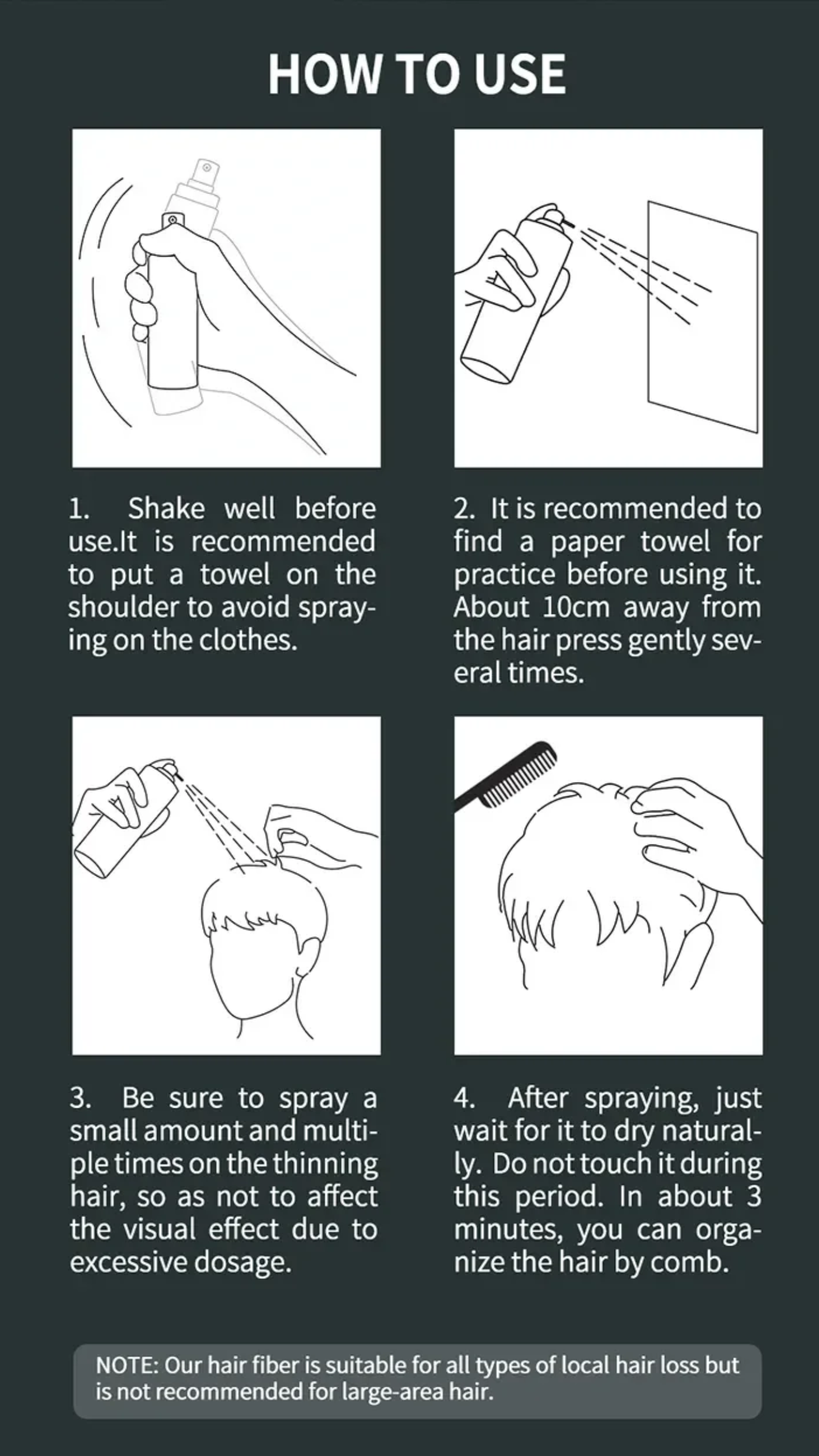 HOW TO USE

1. Shake well before use.It is recommended to put a towel on the shoulder to avoid spraying on the clothes.

2. It is recommended to find a paper towel for practice before using it. About 10cm away from the hair press gently several times.

3. Be sure to spray a small amount and multiple times on the thinning hair, so as not to affect the visual effect due to excessive dosage.

4. After spraying, just wait for it to dry naturally. Do not touch it during this period. In about 3 minutes, you can organize the hair by comb.

NOTE: Our hair fiber is suitable for all types of local hair loss but is not recommended for large-area hair.